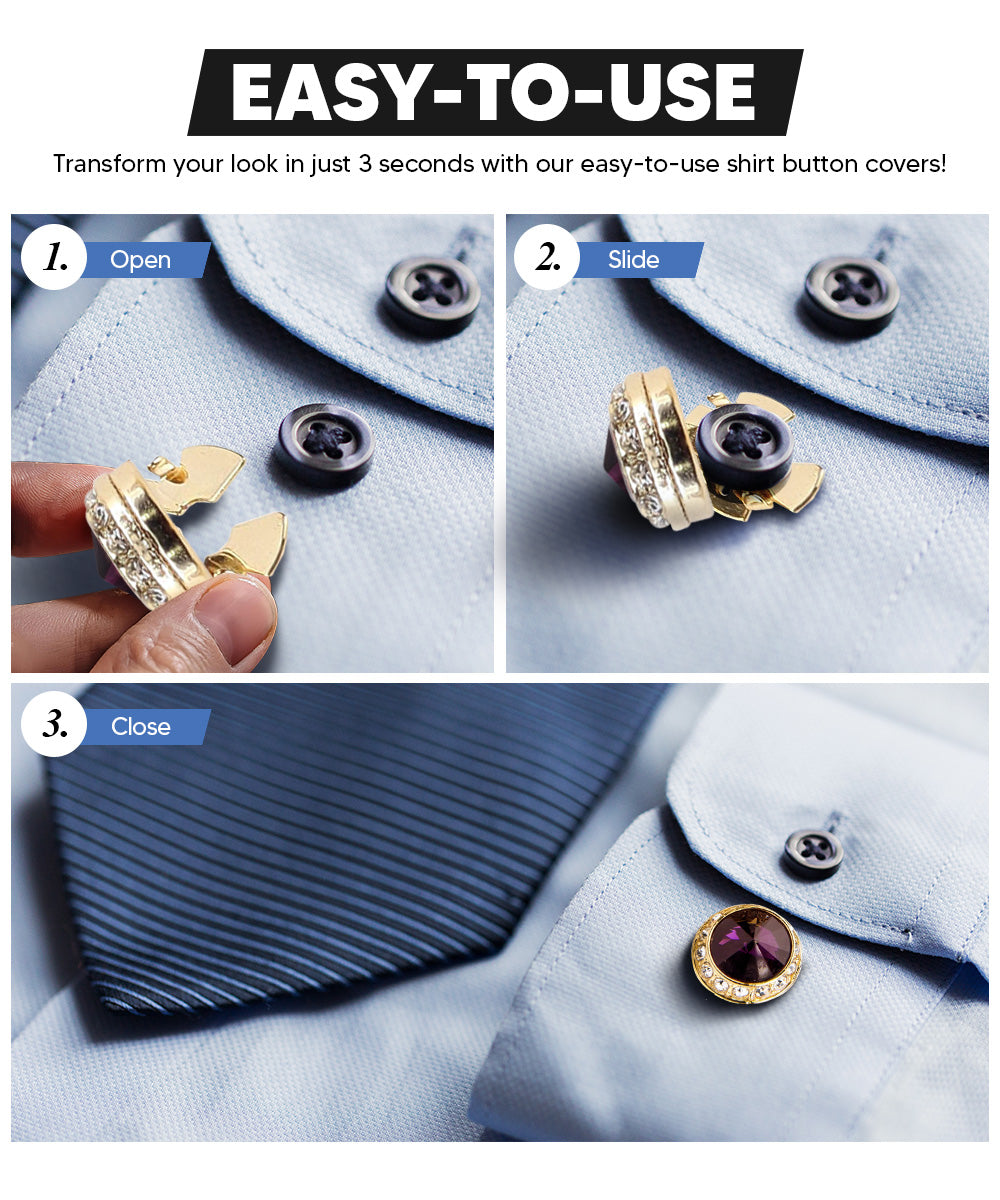 EASY-TO-USE

Transform your look in just 3 seconds with our easy-to-use shirt button covers!

1. Open

2. Slide

3. Close